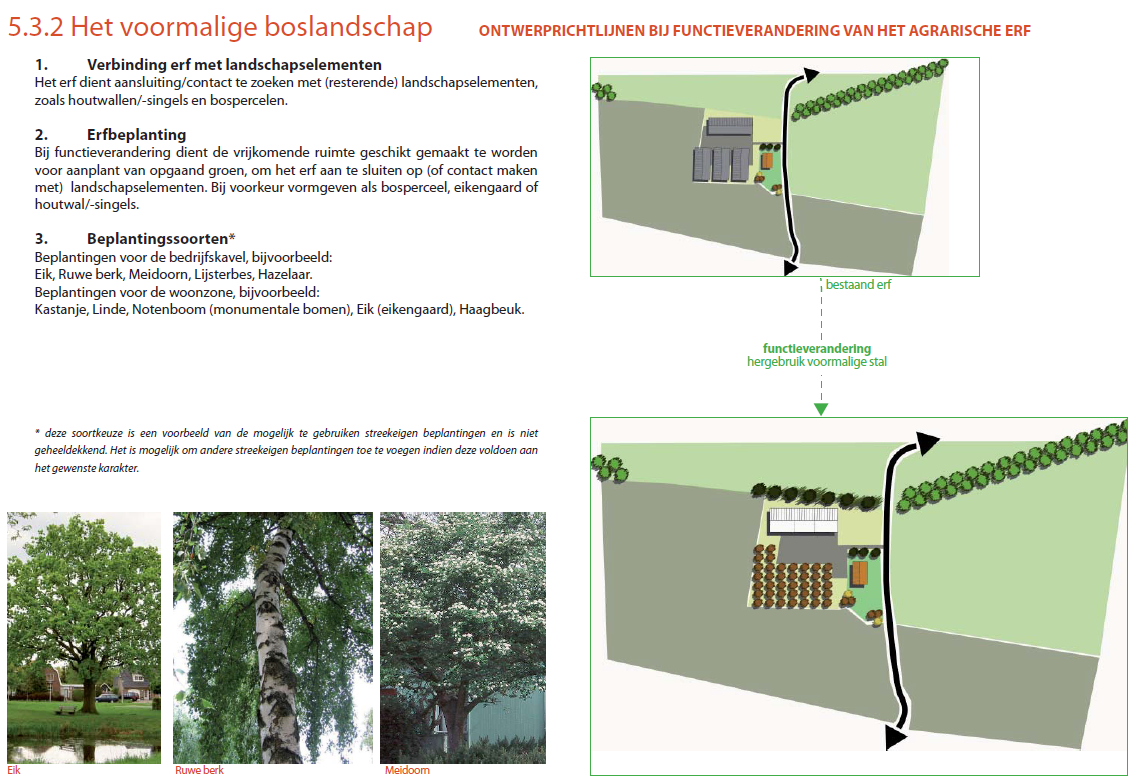 5.3.2 Het voormalige boslandschap

ONTWERPRICHTLIJNEN BIJ FUNCTIEVERANDERING VAN HET AGRARISCHE ERF

1. Verbinding erf met landschapselementen
Het erf dient aansluiting/contact te zoeken met (resterende) landschapselementen, zoals houtwallen/-singels en bospercelen.

2. Erfbeplanting
Bij functieverandering dient de vrijkomende ruimte geschikt gemaakt te worden voor aanplant van opgaand groen, om het erf aan te sluiten op (of contact maken met) landschapselementen. Bij voorkeur vormgeven als bosperceel, eikengaard of houtwal/-singels.

3. Beplantingssoorten*
Beplantingen voor de bedrijfskavel, bijvoorbeeld:
Eik, Ruwe berk, Meidoorn, Lijsterbes, Hazelaar.
Beplantingen voor de woonzone, bijvoorbeeld:
Kastanje, Linde, Notenboom (monumentale bomen), Eik (eikengaard), Haagbeuk.

* deze soortkeuze is een voorbeeld van de mogelijk te gebruiken streekeigen beplantingen en is niet geheeldekkend. Het is mogelijk om andere streekeigen beplantingen toe te voegen indien deze voldoen aan het gewenste karakter.

Eik

Ruwe berk

Meidoorn

bestaand erf

functieverandering
hergebruik voormalige stal